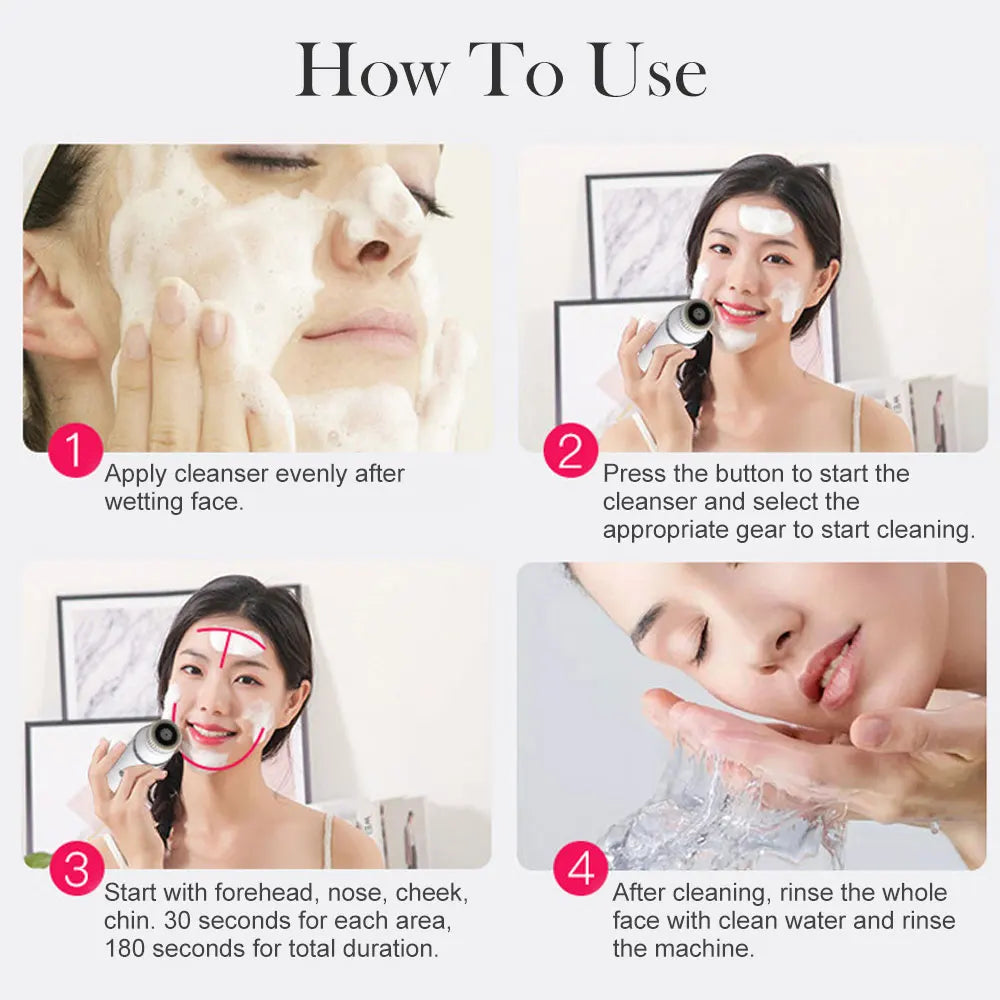 How To Use

1 Apply cleanser evenly after wetting face.

2 Press the button to start the cleanser and select the appropriate gear to start cleaning.

3 Start with forehead, nose, cheek, chin. 30 seconds for each area, 180 seconds for total duration.

4 After cleaning, rinse the whole face with clean water and rinse the machine.